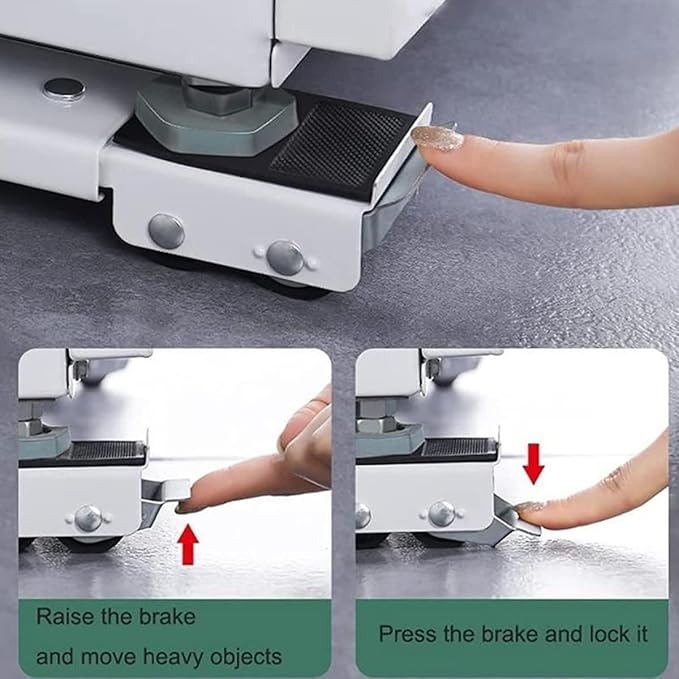 Raise the brake and move heavy objects

Press the brake and lock it